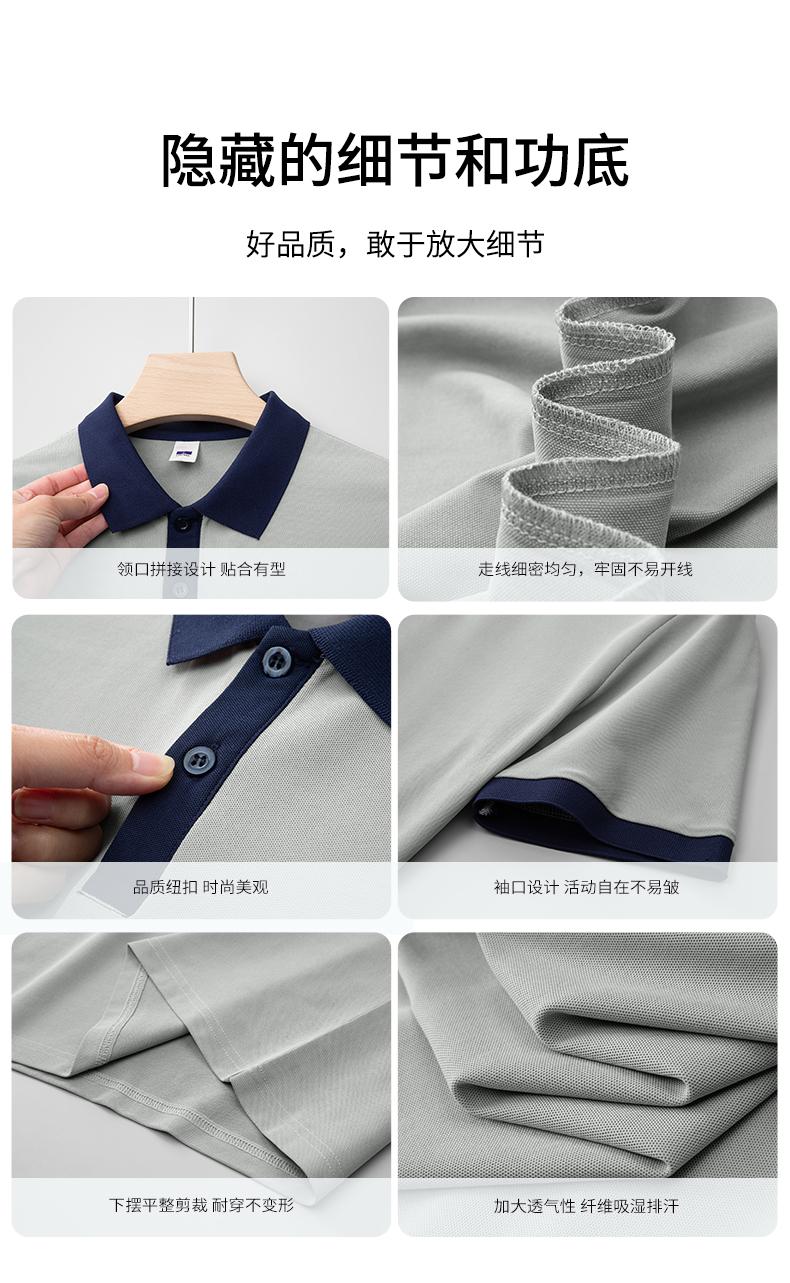 隐藏的细节和功底

好品质，敢于放大细节

领口拼接设计 贴合有型

走线细密均匀，牢固不易开线

品质纽扣 时尚美观

袖口设计 活动自在不易皱

下摆平整剪裁 耐穿不变形

加大透气性 纤维吸湿排汗